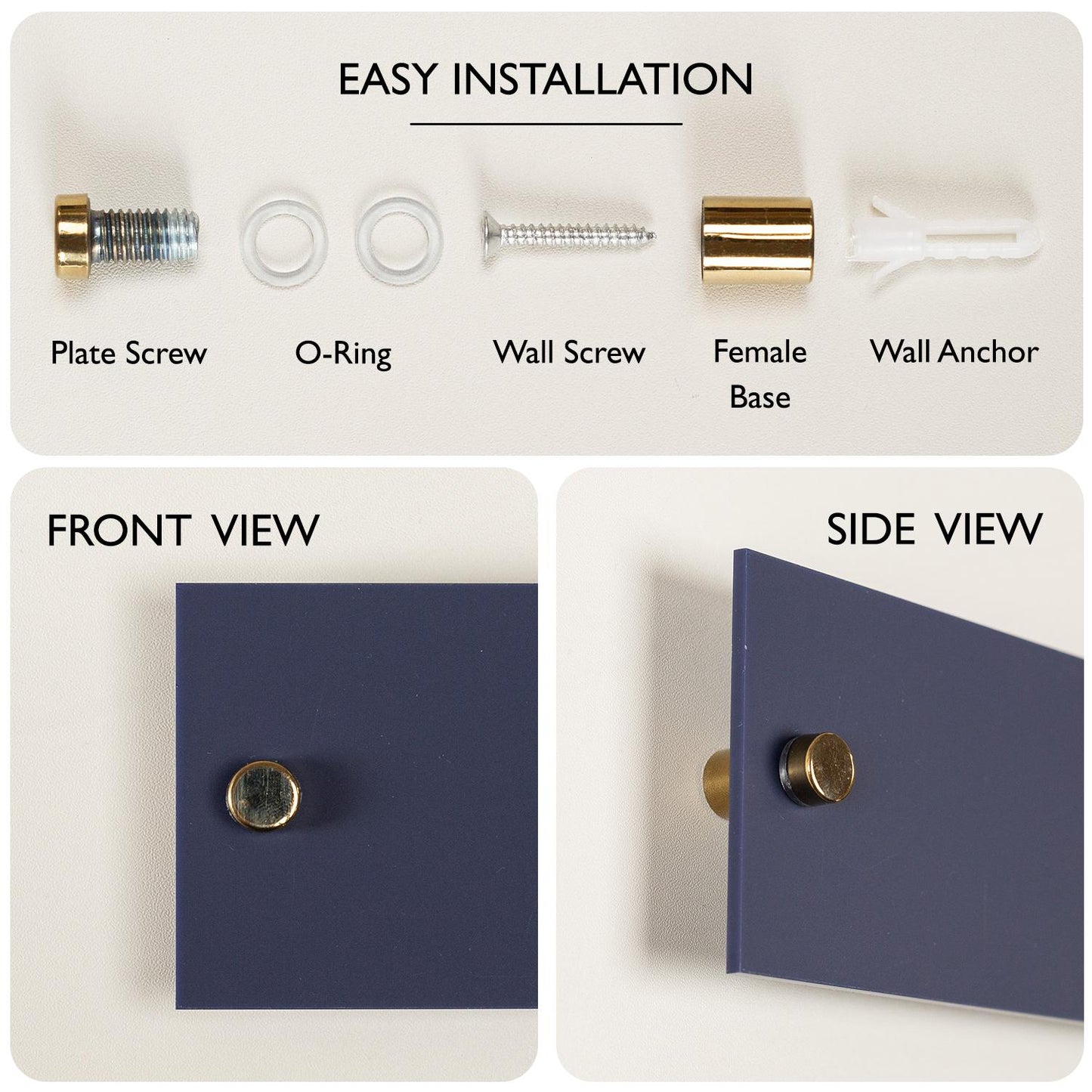 EASY INSTALLATION

Plate Screw

O-Ring

Wall Screw

Female Base

Wall Anchor

FRONT VIEW

SIDE VIEW