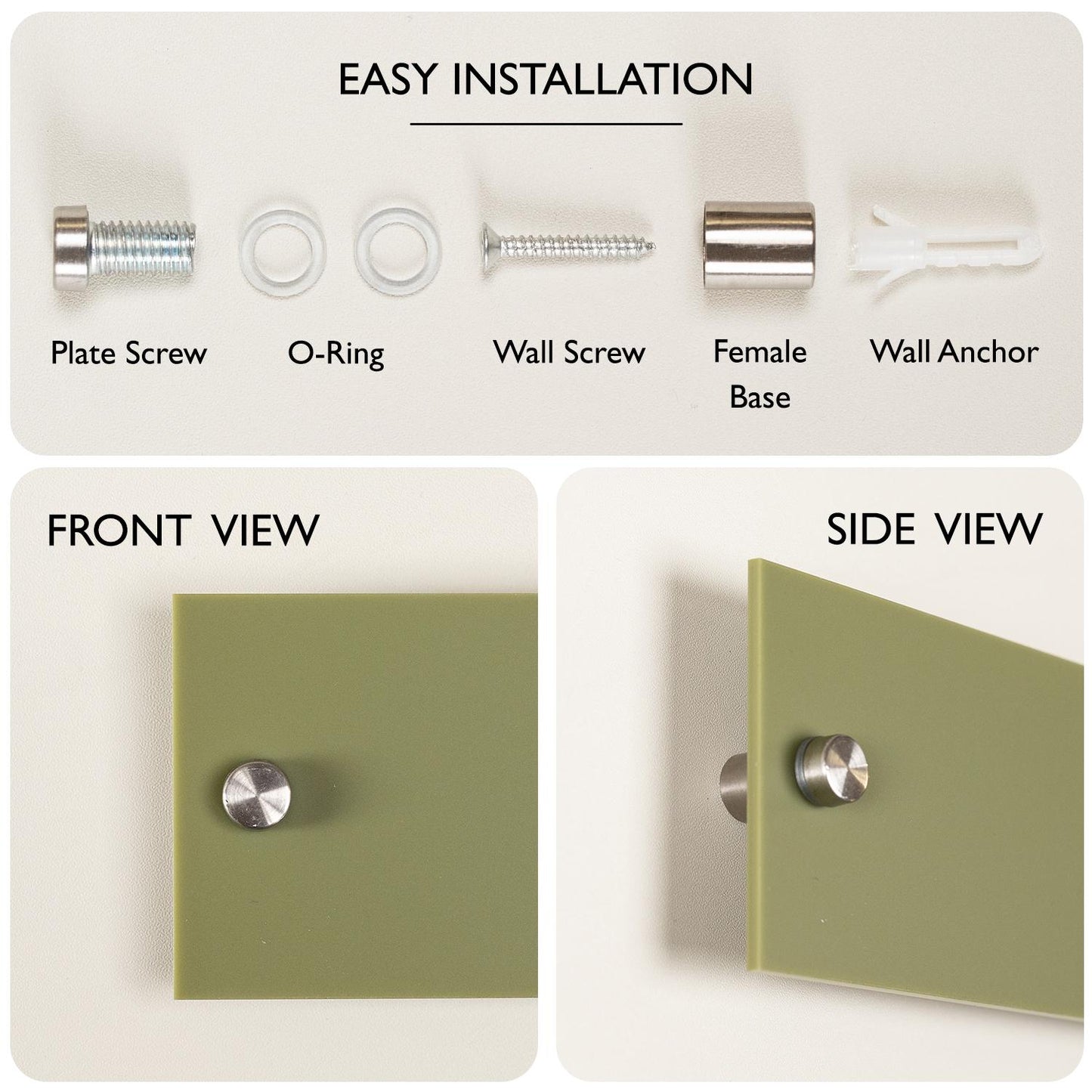 EASY INSTALLATION

Plate Screw

O-Ring

Wall Screw

Female Base

Wall Anchor

FRONT VIEW

SIDE VIEW