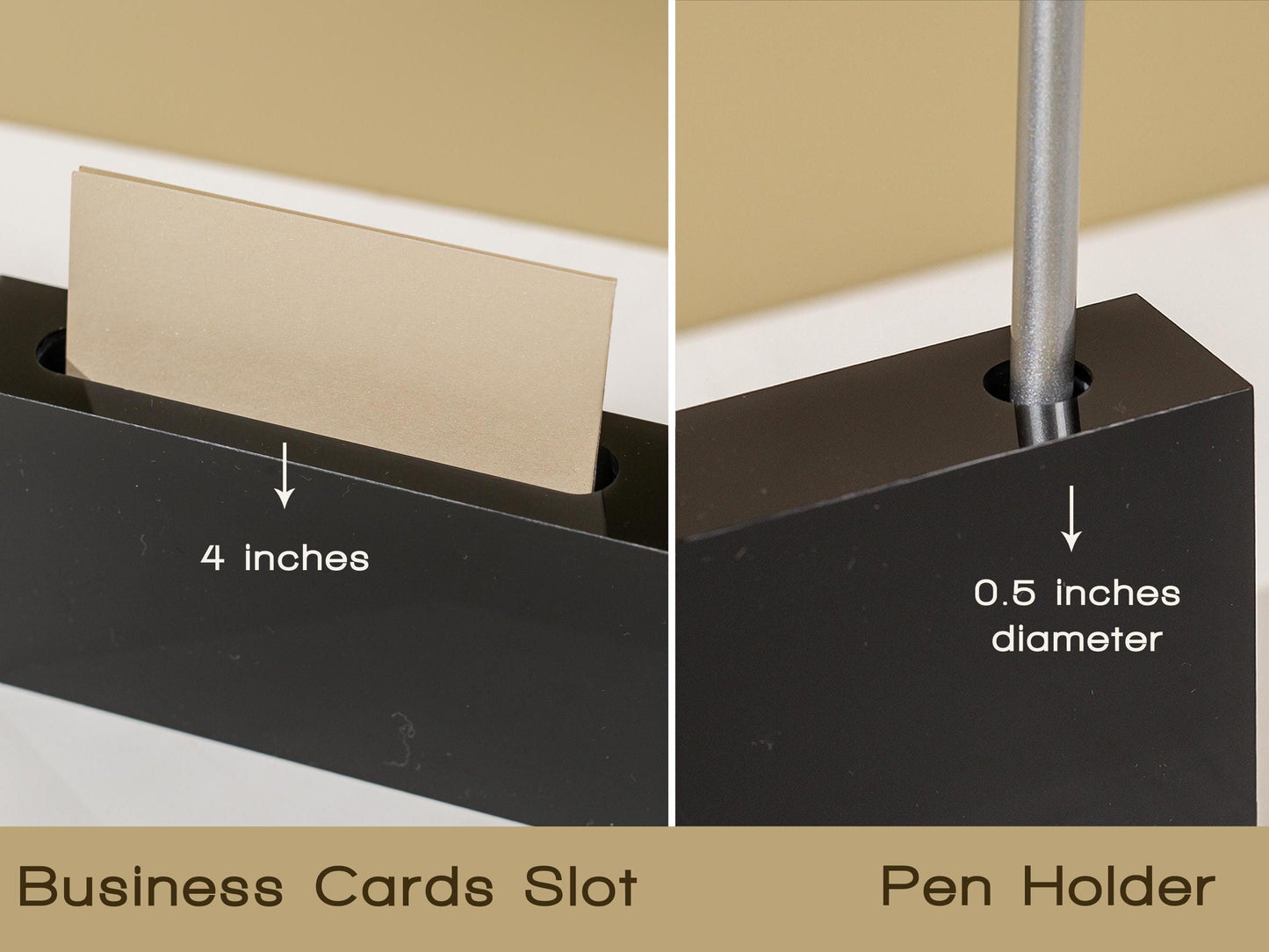 4 inches

0.5 inches diameter

Business Cards Slot

Pen Holder